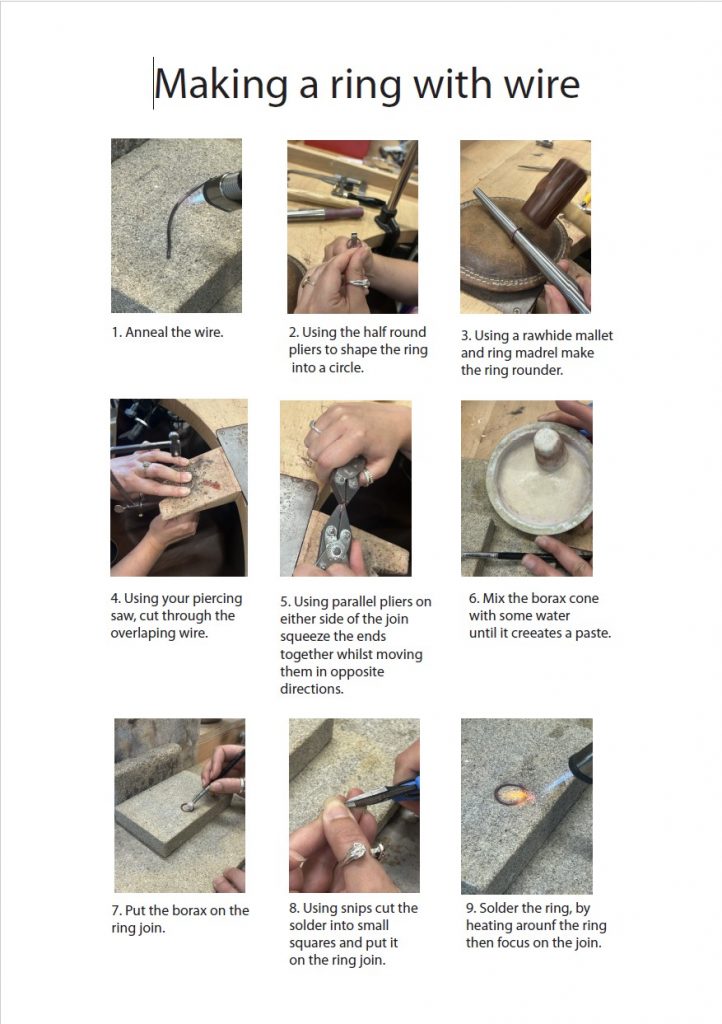 Making a ring with wire

1. Anneal the wire.

2. Using the half round pliers to shape the ring into a circle.

3. Using a rawhide mallet and ring madrel make the ring rounder.

4. Using your piercing saw, cut through the overlaping wire.

5. Using parallel pliers on either side of the join squeeze the ends together whilst moving them in opposite directions.

6. Mix the borax cone with some water until it creeates a paste.

7. Put the borax on the ring join.

8. Using snips cut the solder into small squares and put it on the ring join.

9. Solder the ring, by heating arounf the ring then focus on the join.