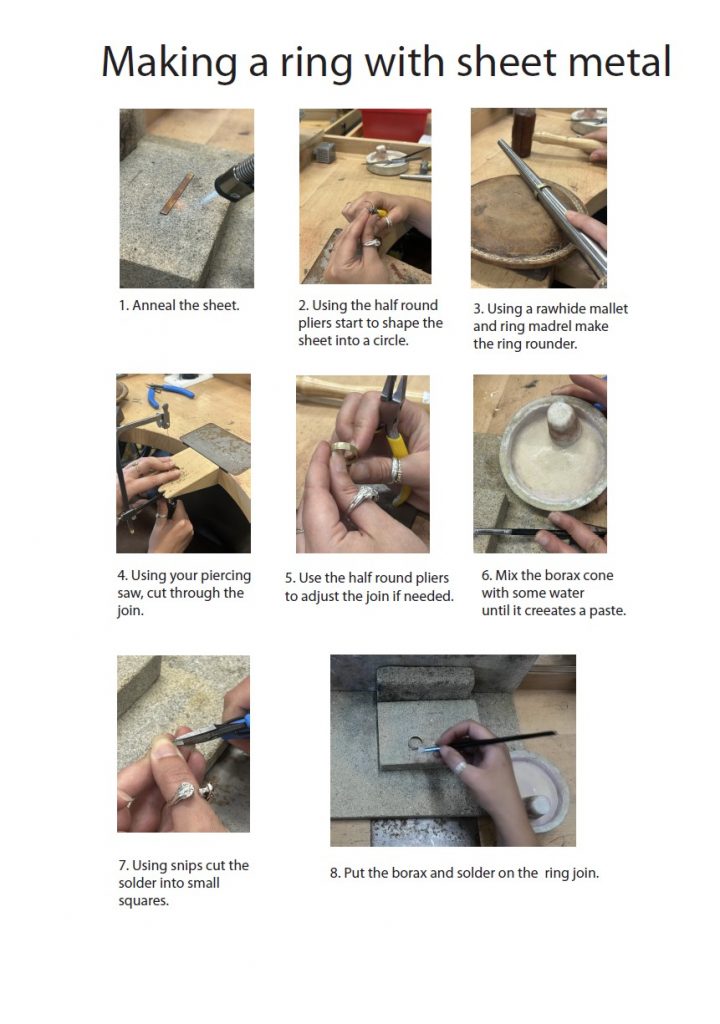 Making a ring with sheet metal

1. Anneal the sheet.

2. Using the half round pliers start to shape the sheet into a circle.

3. Using a rawhide mallet and ring madrel make the ring rounder.

4. Using your piercing saw, cut through the join.

5. Use the half round pliers to adjust the join if needed.

6. Mix the borax cone with some water until it creeates a paste.

7. Using snips cut the solder into small squares.

8. Put the borax and solder on the ring join.